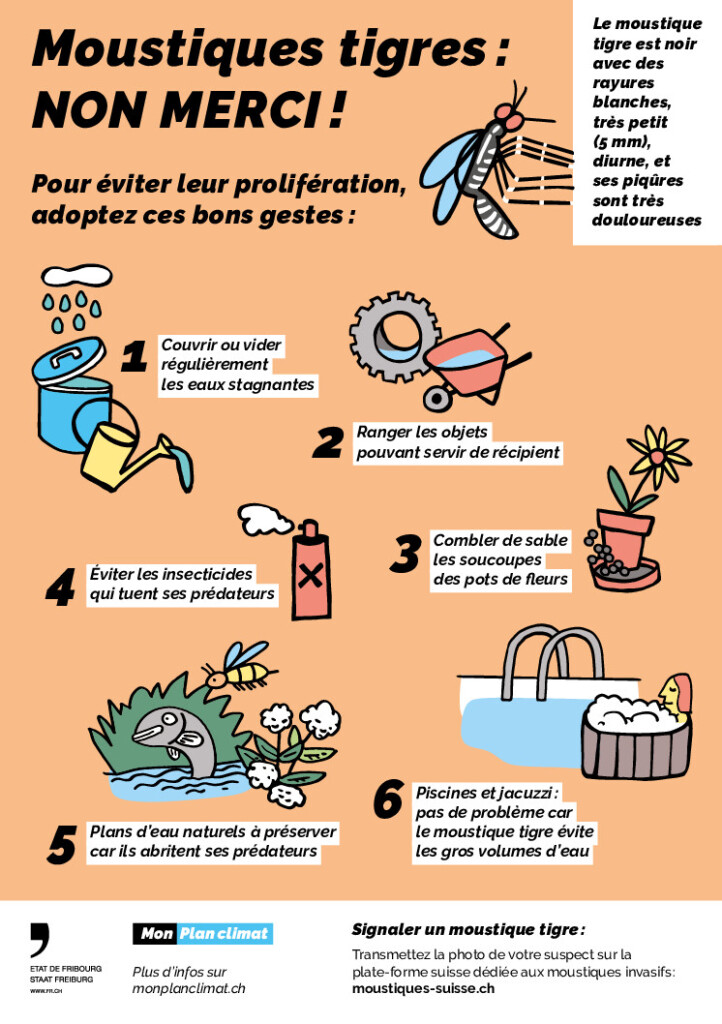 Moustiques tigres : NON MERCI !

Pour éviter leur prolifération, adoptez ces bons gestes :

Le moustique tigre est noir avec des rayures blanches, très petit (5 mm), diurne, et ses piqûres sont très douloureuses

1 Couvrir ou vider régulièrement les eaux stagnantes

2 Ranger les objets pouvant servir de récipient

3 Combler de sable les soucoupes des pots de fleurs

4 Éviter les insecticides qui tuent ses prédateurs

5 Plans d'eau naturels à préserver car ils abritent ses prédateurs

6 Piscines et jacuzzi : pas de problème car le moustique tigre évite les gros volumes d'eau

ETAT DE FRIBOURG
STAAT FREIBURG
WWW.FR.CH

Mon Plan climat

Plus d'infos sur monplanclimat.ch

Signaler un moustique tigre :

Transmettez la photo de votre suspect sur la plate-forme suisse dédiée aux moustiques invasifs: moustiques-suisse.ch